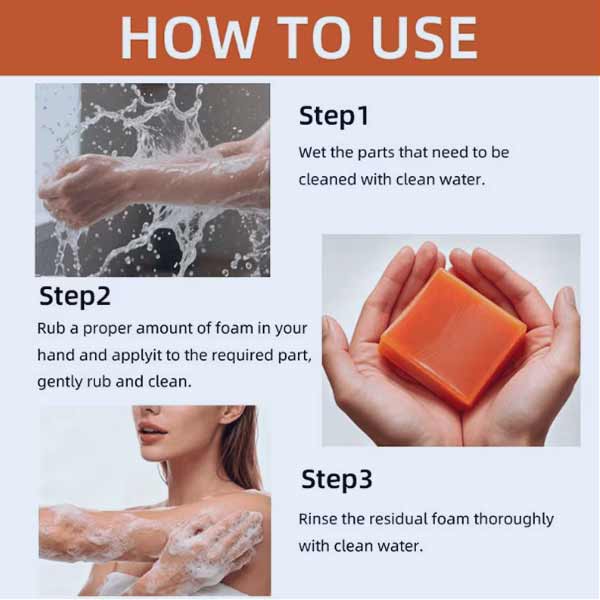 HOW TO USE

Step1

Wet the parts that need to be cleaned with clean water.

Step2

Rub a proper amount of foam in your hand and applyit to the required part, gently rub and clean.

Step3

Rinse the residual foam thoroughly with clean water.